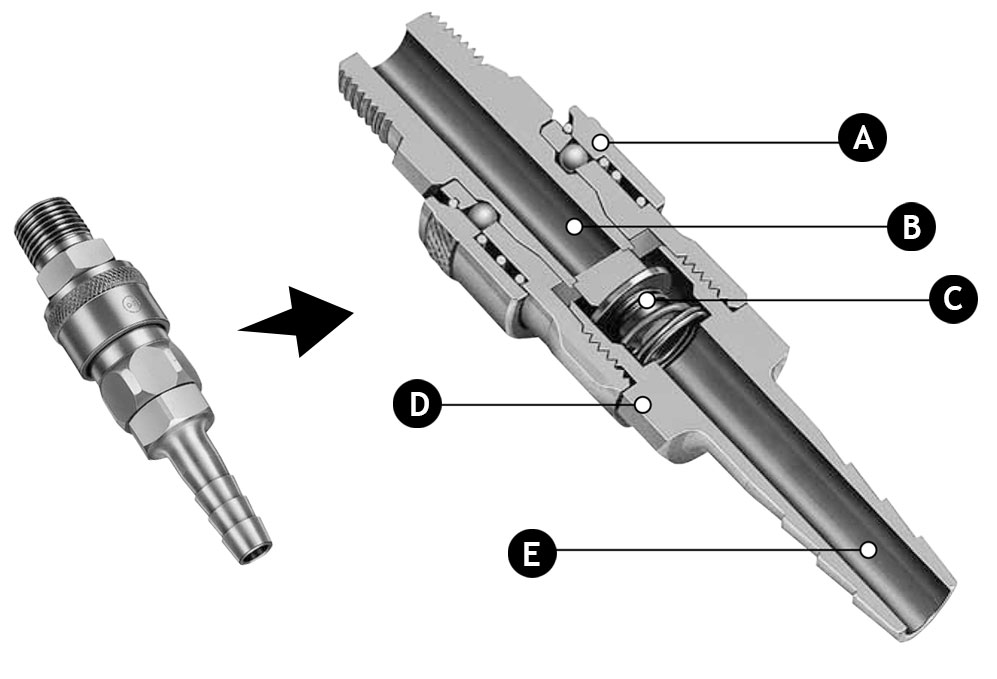 A
B
C
D
E